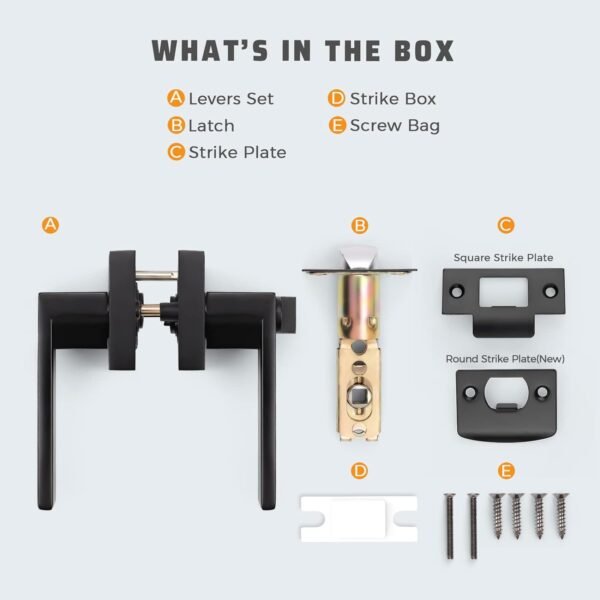 WHAT'S IN THE BOX

A Levers Set
B Latch
C Strike Plate
D Strike Box
E Screw Bag

A

B

C

Square Strike Plate

Round Strike Plate(New)

D

E